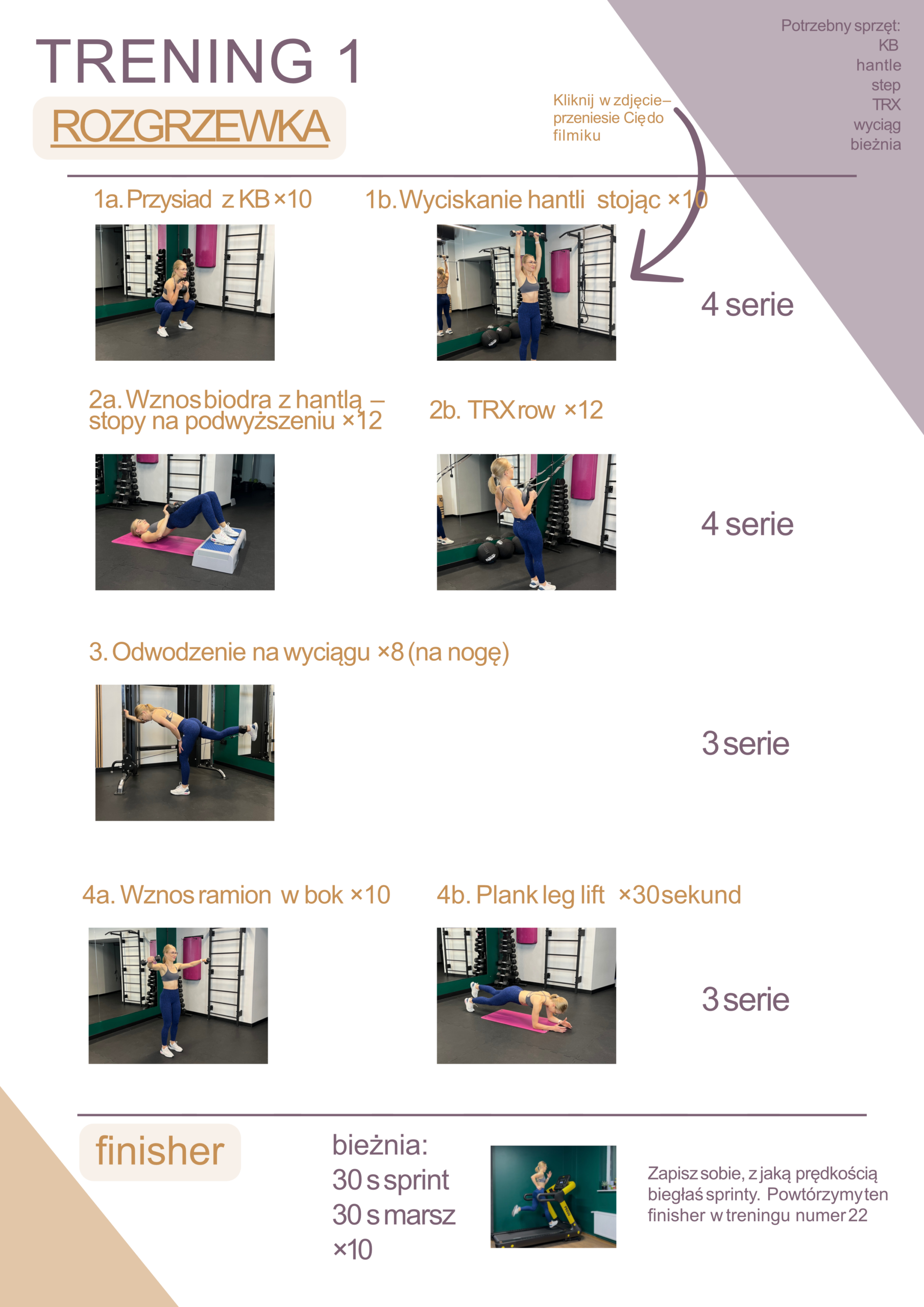 TRENING 1

ROZGRZEWKA

Kliknij w zdjęcie– przeniesie Cię do filmiku

Potrzebny sprzęt:
KB
hantle
step
TRX
wyciąg
bieżnia

1a. Przysiad z KB ×10

1b. Wyciskanie hantli stojąc ×10

4 serie

2a. Wznos biodra z hantlą – stopy na podwyższeniu ×12

2b. TRX row ×12

4 serie

3. Odwodzenie na wyciągu ×8 (na nogę)

3 serie

4a. Wznos ramion w bok ×10

4b. Plank leg lift ×30 sekund

3 serie

finisher

bieżnia:
30 s sprint
30 s marsz
×10

Zapisz sobie, z jaką prędkością biegłaś sprinty. Powtórzymy ten finisher w treningu numer 22